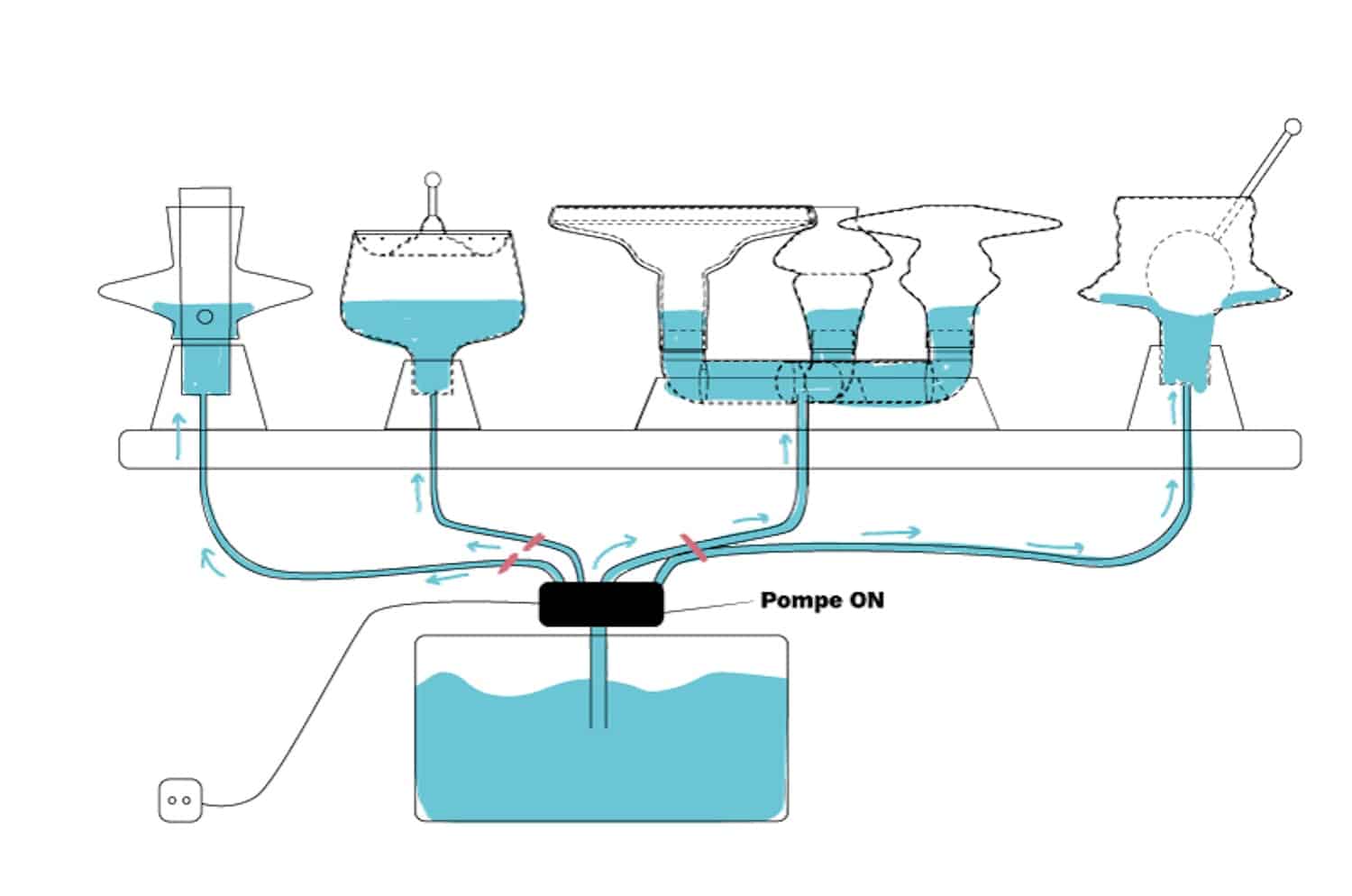 Pompe ON