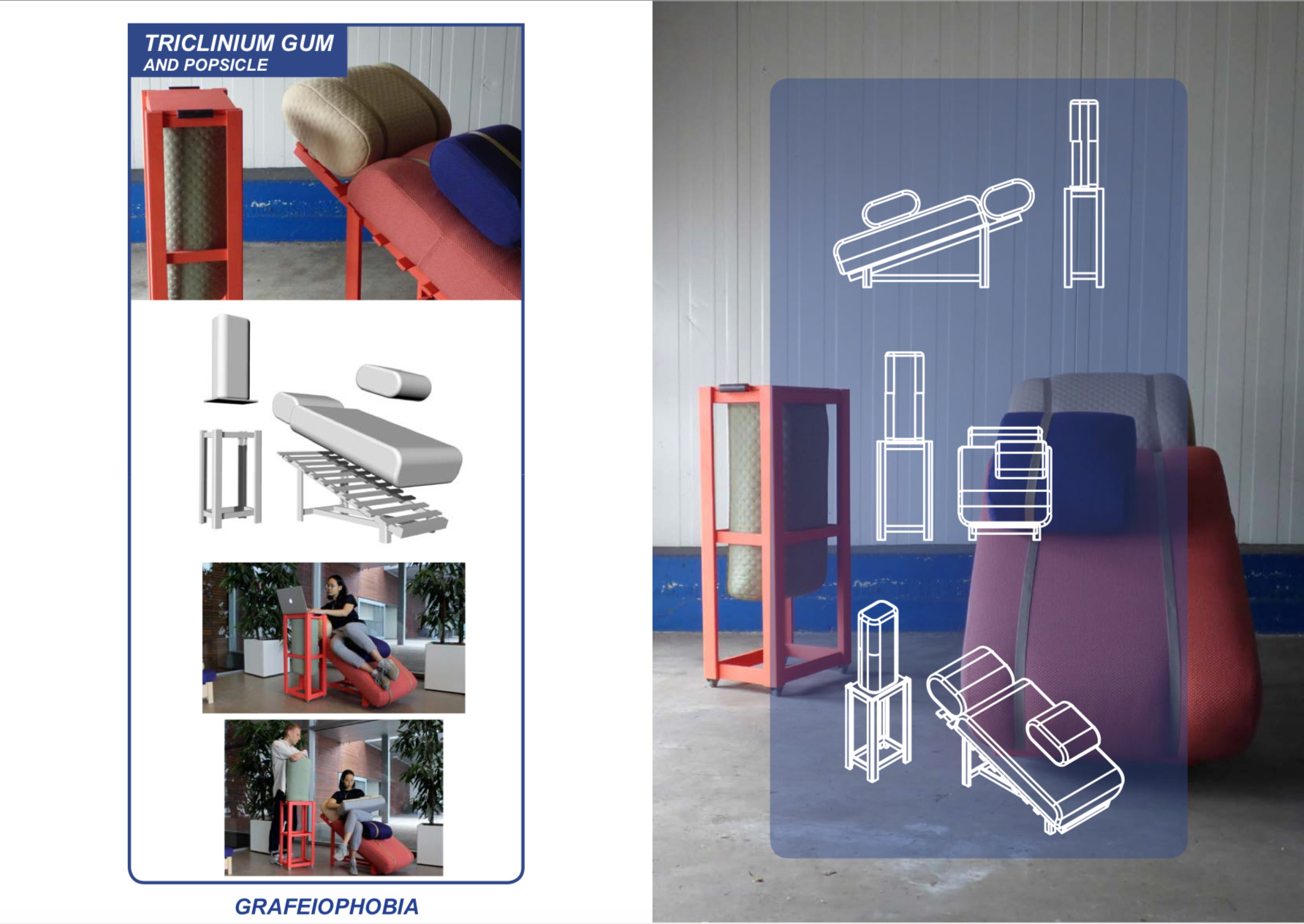 TRICLINIUM GUM
AND POPSICLE

GRAFEIOPHOBIA