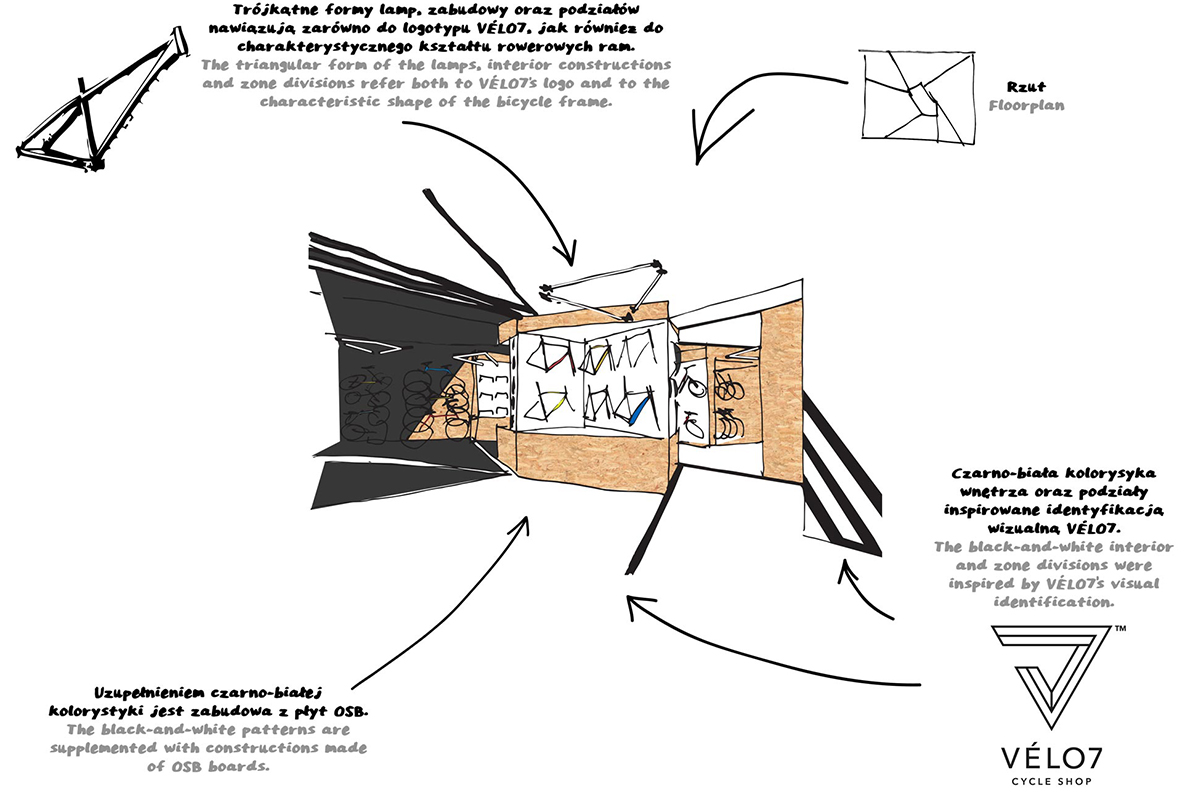 Trójkątne formy lamp, zabudowy oraz podziałów nawiązują zarówno do logotypu VÉLO7, jak również do charakterystycznego kształtu rowerowych ram.
The triangular form of the lamps, interior constructions and zone divisions refer both to VÉLO7's logo and to the characteristic shape of the bicycle frame.

Rzut
Floorplan

Czarno-biała kolorysyka wnętrza oraz podziały inspirowane identyfikacją wizualną VÉLO7.
The black-and-white interior and zone divisions were inspired by VÉLO7's visual identification.

Uzupełnieniem czarno-białej kolorystyki jest zabudowa z płyt OSB.
The black-and-white patterns are supplemented with constructions made of OSB boards.

™
VÉLO7
CYCLE SHOP