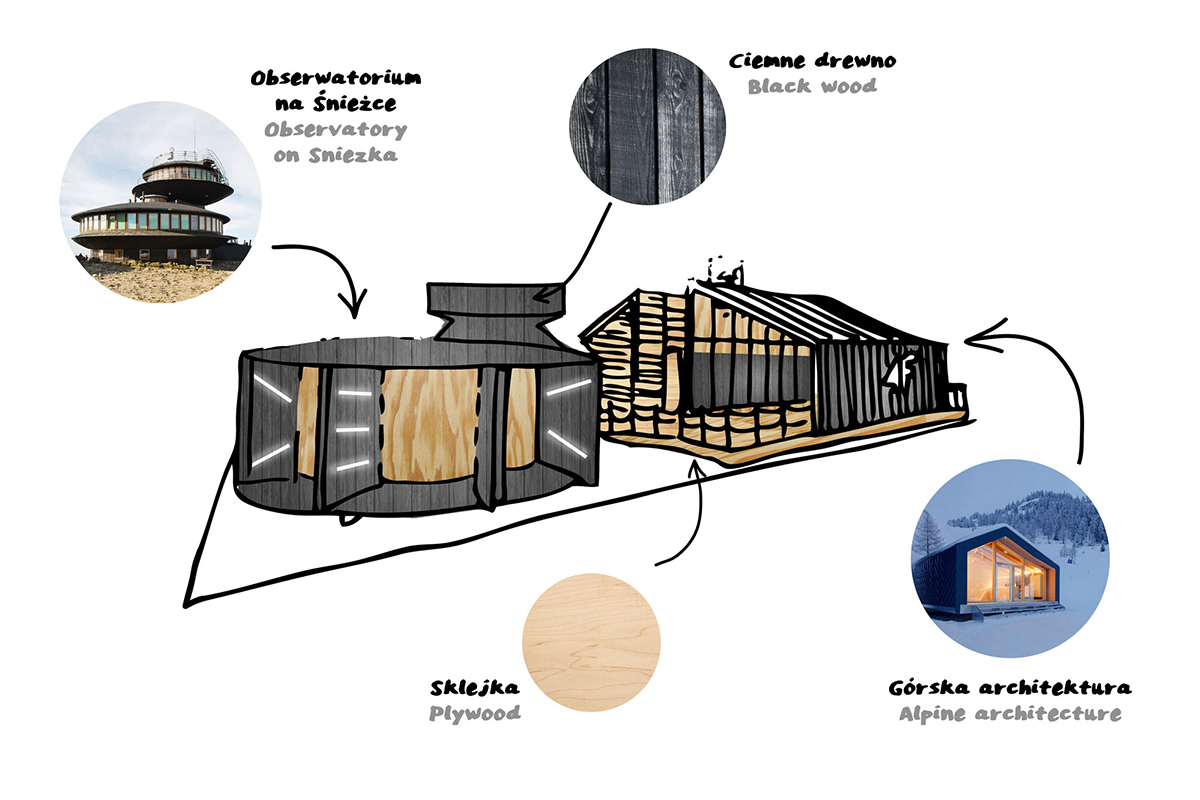 Obserwatorium na Śnieżce
Observatory on Sniezka

Ciemne drewno
Black wood

Sklejka
Plywood

Górska architektura
Alpine architecture